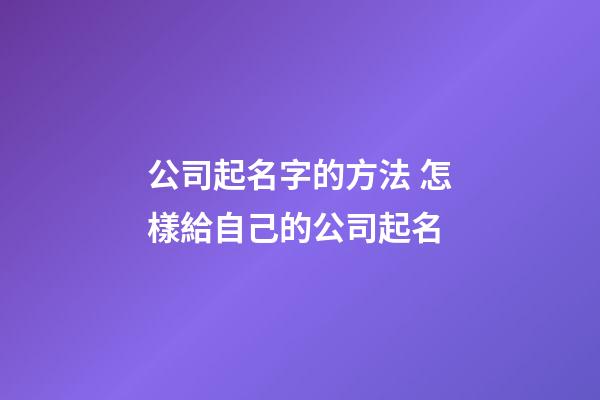 公司起名字的方法 怎樣給自己的公司起名